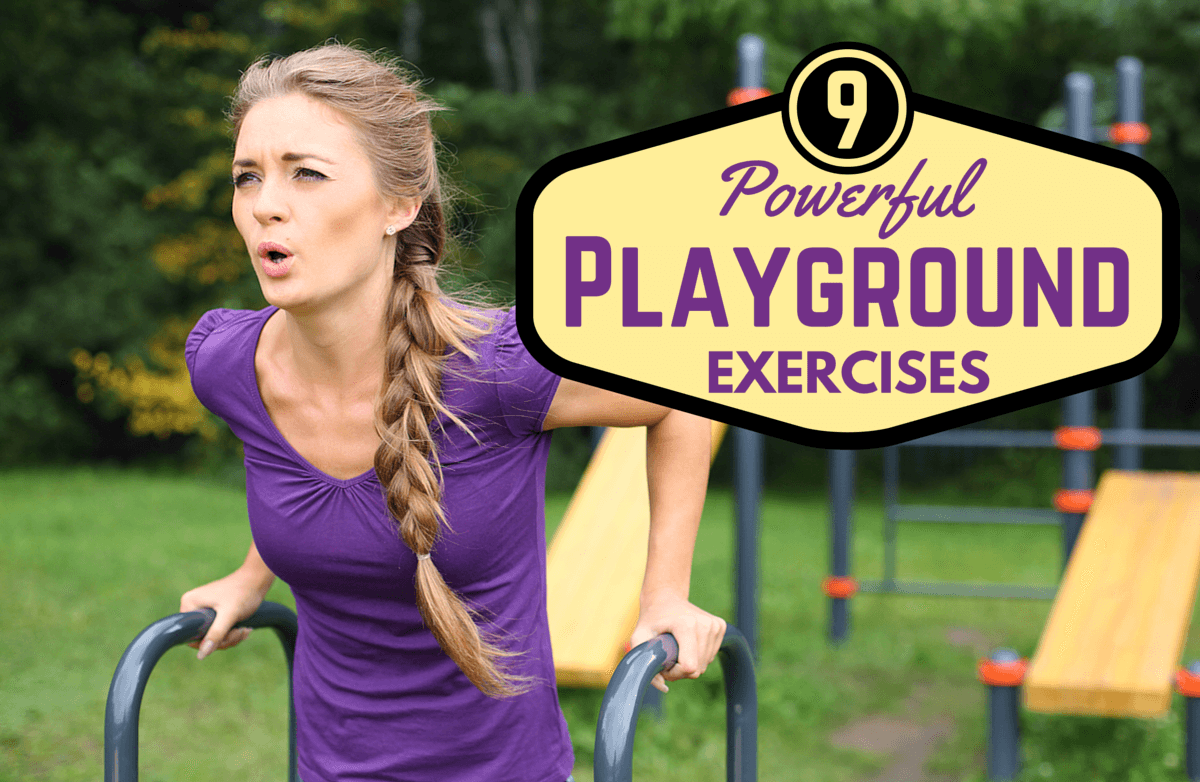 9
Powerful
PLAYGROUND
EXERCISES