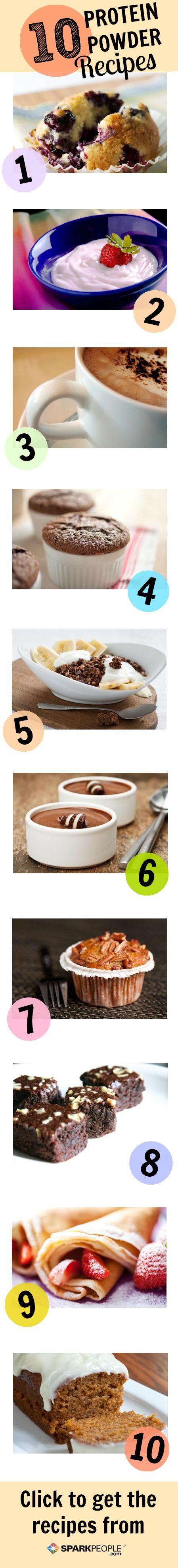 10 PROTEIN POWDER Recipes

1

2

3

4

5

6

7

8

9

10

Click to get the recipes from

SPARKPEOPLE .com