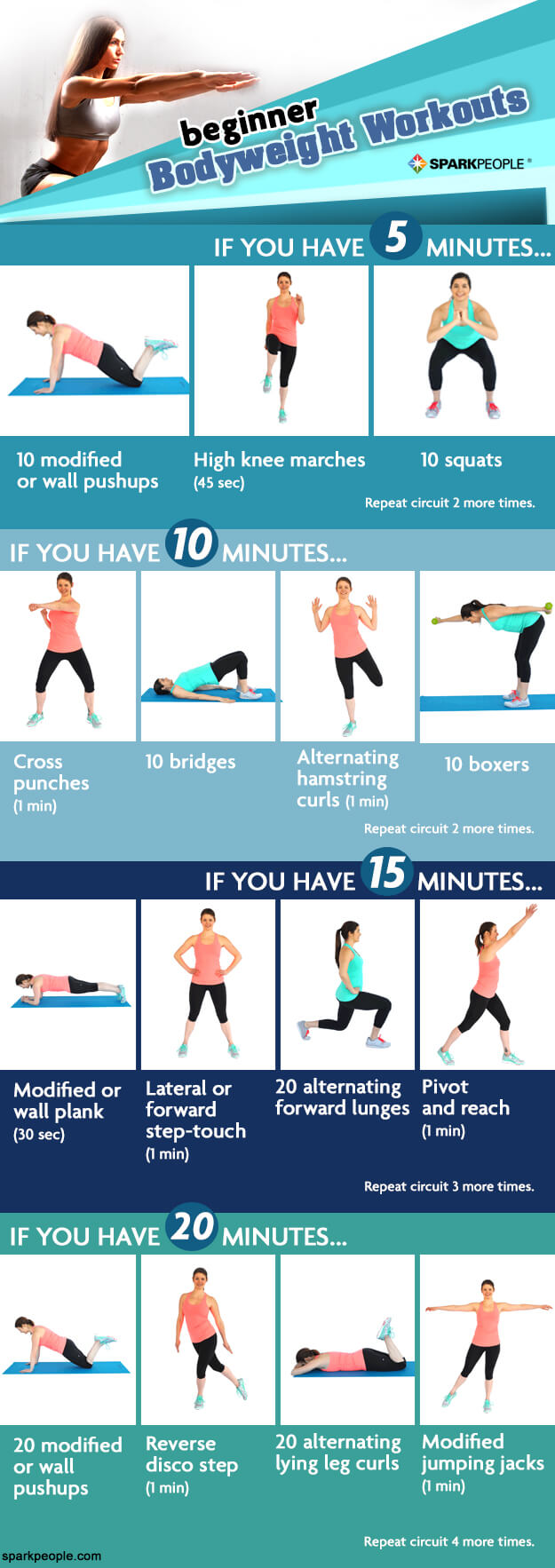 beginner
Bodyweight Workouts
SPARKPEOPLE®

IF YOU HAVE 5 MINUTES...

10 modified or wall pushups

High knee marches (45 sec)

10 squats

Repeat circuit 2 more times.

IF YOU HAVE 10 MINUTES...

Cross punches (1 min)

10 bridges

Alternating hamstring curls (1 min)

10 boxers

Repeat circuit 2 more times.

IF YOU HAVE 15 MINUTES...

Modified or wall plank (30 sec)

Lateral or forward step-touch (1 min)

20 alternating forward lunges

Pivot and reach (1 min)

Repeat circuit 3 more times.

IF YOU HAVE 20 MINUTES...

20 modified or wall pushups

Reverse disco step (1 min)

20 alternating lying leg curls

Modified jumping jacks (1 min)

Repeat circuit 4 more times.

sparkpeople.com