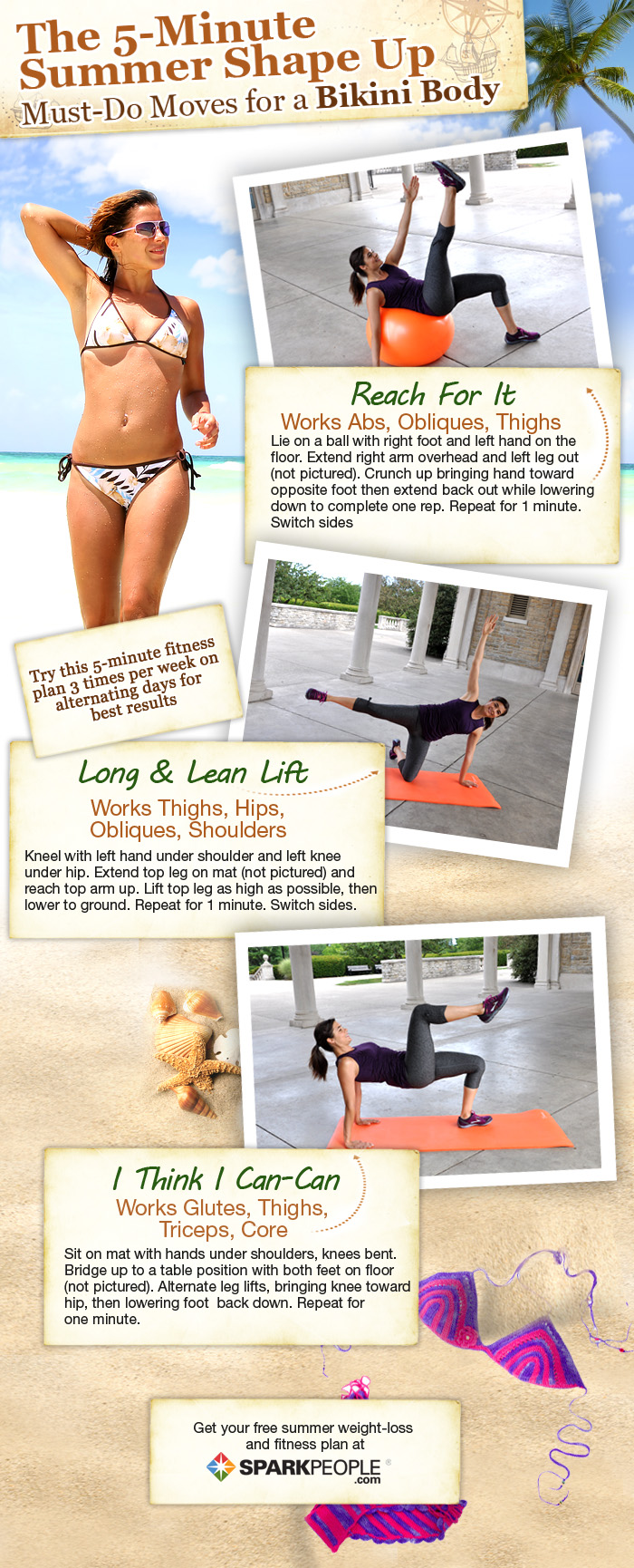 The 5-Minute Summer Shape Up
Must-Do Moves for a Bikini Body

Reach For It
Works Abs, Obliques, Thighs
Lie on a ball with right foot and left hand on the floor. Extend right arm overhead and left leg out (not pictured). Crunch up bringing hand toward opposite foot then extend back out while lowering down to complete one rep. Repeat for 1 minute. Switch sides

Try this 5-minute fitness plan 3 times per week on alternating days for best results

Long & Lean Lift
Works Thighs, Hips, Obliques, Shoulders
Kneel with left hand under shoulder and left knee under hip. Extend top leg on mat (not pictured) and reach top arm up. Lift top leg as high as possible, then lower to ground. Repeat for 1 minute. Switch sides.

I Think I Can-Can
Works Glutes, Thighs, Triceps, Core
Sit on mat with hands under shoulders, knees bent. Bridge up to a table position with both feet on floor (not pictured). Alternate leg lifts, bringing knee toward hip, then lowering foot back down. Repeat for one minute.

Get your free summer weight-loss and fitness plan at
SPARKPEOPLE .com