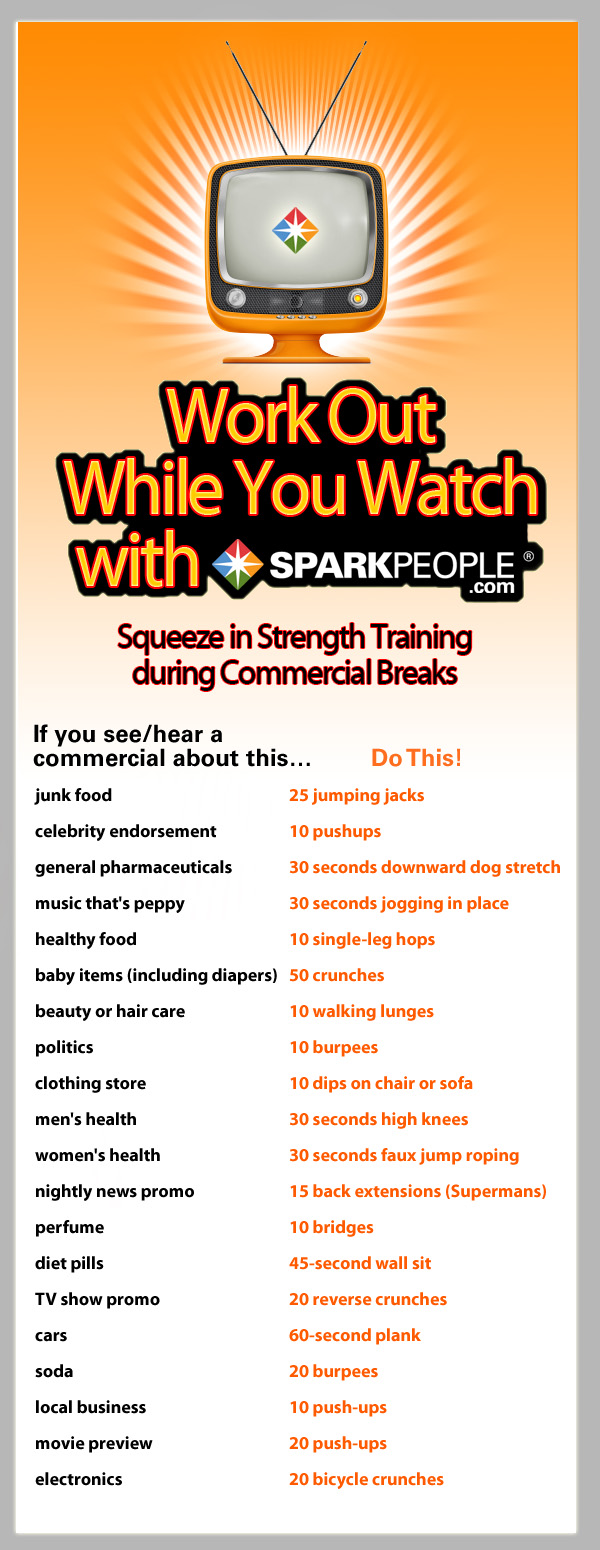 Work Out While You Watch with SPARKPEOPLE® .com

Squeeze in Strength Training during Commercial Breaks

| If you see/hear a commercial about this... | Do This! |
|---|---|
| junk food | 25 jumping jacks |
| celebrity endorsement | 10 pushups |
| general pharmaceuticals | 30 seconds downward dog stretch |
| music that's peppy | 30 seconds jogging in place |
| healthy food | 10 single-leg hops |
| baby items (including diapers) | 50 crunches |
| beauty or hair care | 10 walking lunges |
| politics | 10 burpees |
| clothing store | 10 dips on chair or sofa |
| men's health | 30 seconds high knees |
| women's health | 30 seconds faux jump roping |
| nightly news promo | 15 back extensions (Supermans) |
| perfume | 10 bridges |
| diet pills | 45-second wall sit |
| TV show promo | 20 reverse crunches |
| cars | 60-second plank |
| soda | 20 burpees |
| local business | 10 push-ups |
| movie preview | 20 push-ups |
| electronics | 20 bicycle crunches |